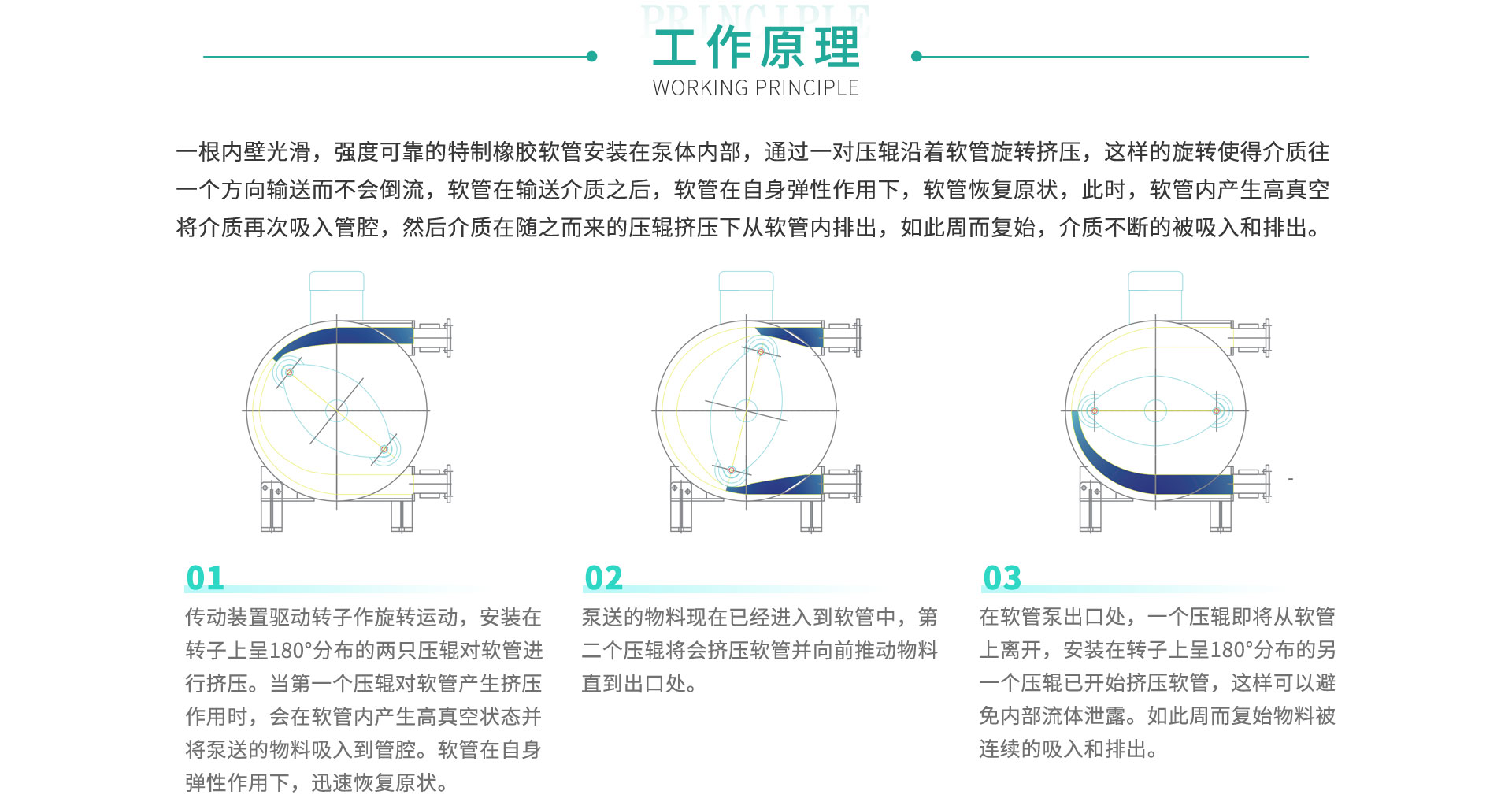 PRINCIPLE

工作原理

WORKING PRINCIPLE

一根内壁光滑，强度可靠的特制橡胶软管安装在泵体内部，通过一对压辊沿着软管旋转挤压，这样的旋转使得介质往一个方向输送而不会倒流，软管在输送介质之后，软管在自身弹性作用下，软管恢复原状，此时，软管内产生高真空将介质再次吸入管腔，然后介质在随之而来的压辊挤压下从软管内排出，如此周而复始，介质不断的被吸入和排出。

01

传动装置驱动转子作旋转运动，安装在转子上呈180°分布的两只压辊对软管进行挤压。当第一个压辊对软管产生挤压作用时，会在软管内产生高真空状态并将泵送的物料吸入到管腔。软管在自身弹性作用下，迅速恢复原状。

02

泵送的物料现在已经进入到软管中，第二个压辊将会挤压软管并向前推动物料直到出口处。

03

在软管泵出口处，一个压辊即将从软管上离开，安装在转子上呈180°分布的另一个压辊已开始挤压软管，这样可以避免内部流体泄露。如此周而复始物料被连续的吸入和排出。